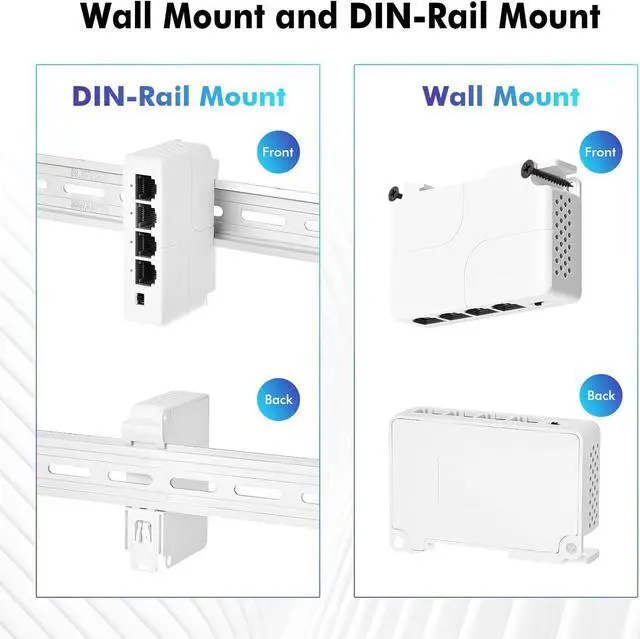 Wall Mount and DIN-Rail Mount

DIN-Rail Mount

Front

Back

Wall Mount

Front

Back