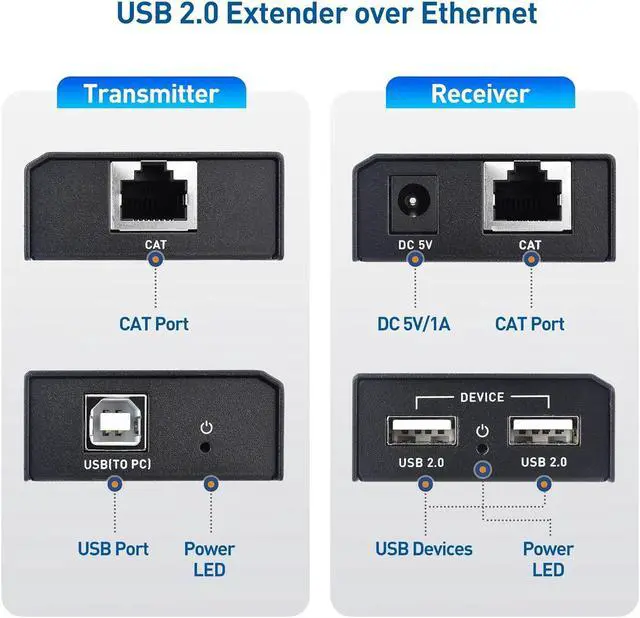 USB 2.0 Extender over Ethernet

Transmitter

CAT

CAT Port

USB(TO PC)

USB Port

Power LED

Receiver

DC 5V

CAT

DC 5V/1A

CAT Port

DEVICE

USB 2.0

USB 2.0

USB Devices

Power LED