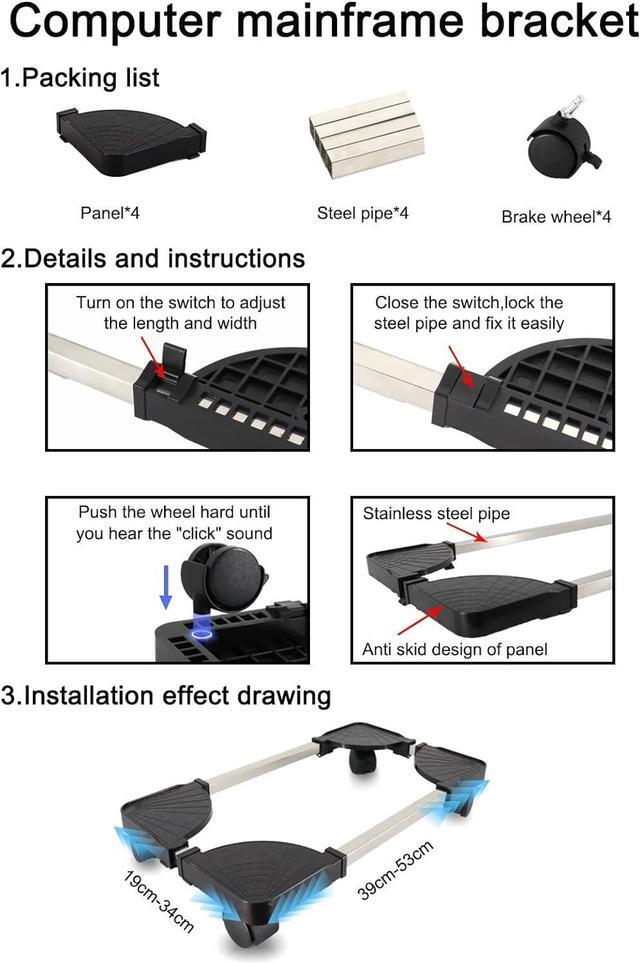 Computer mainframe bracket

1.Packing list

Panel*4

Steel pipe*4

Brake wheel*4

2.Details and instructions

Turn on the switch to adjust the length and width

Close the switch,lock the steel pipe and fix it easily

Push the wheel hard until you hear the "click" sound

Stainless steel pipe

Anti skid design of panel

3.Installation effect drawing

19cm-34cm

39cm-53cm