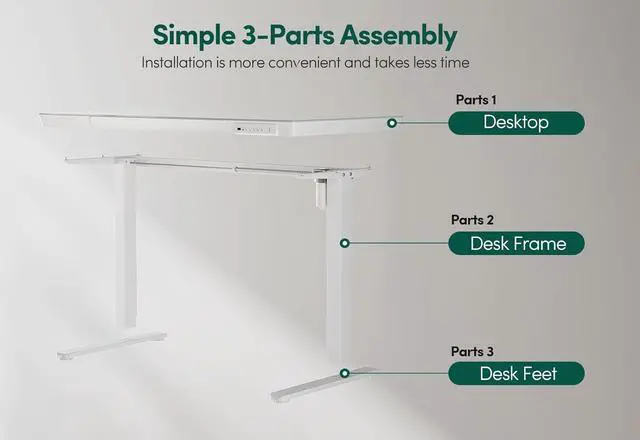 Simple 3-Parts Assembly
Installation is more convenient and takes less time

Parts 1
Desktop

Parts 2
Desk Frame

Parts 3
Desk Feet