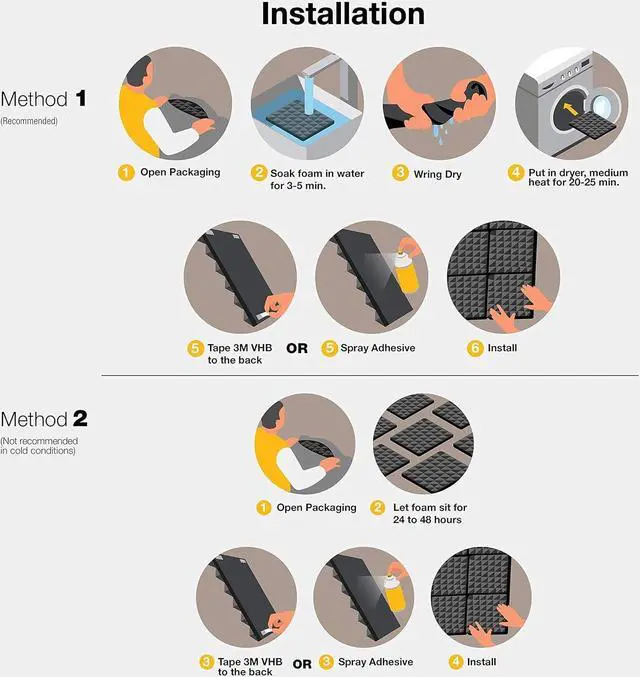 Installation

Method 1
(Recommended)

1 Open Packaging

2 Soak foam in water for 3-5 min.

3 Wring Dry

4 Put in dryer, medium heat for 20-25 min.

5 Tape 3M VHB to the back

OR

5 Spray Adhesive

6 Install

Method 2
(Not recommended in cold conditions)

1 Open Packaging

2 Let foam sit for 24 to 48 hours

3 Tape 3M VHB to the back

OR

3 Spray Adhesive

4 Install