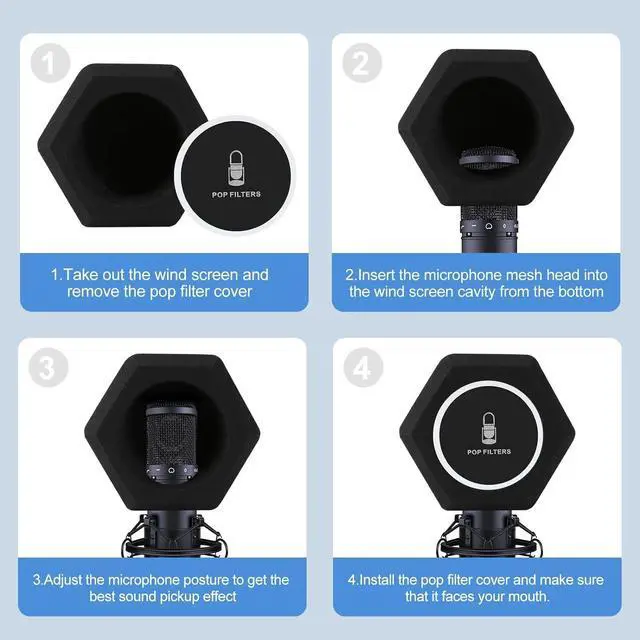 1

POP FILTERS

1.Take out the wind screen and remove the pop filter cover

2

2.Insert the microphone mesh head into the wind screen cavity from the bottom

3

3.Adjust the microphone posture to get the best sound pickup effect

4

POP FILTERS

4.Install the pop filter cover and make sure that it faces your mouth.