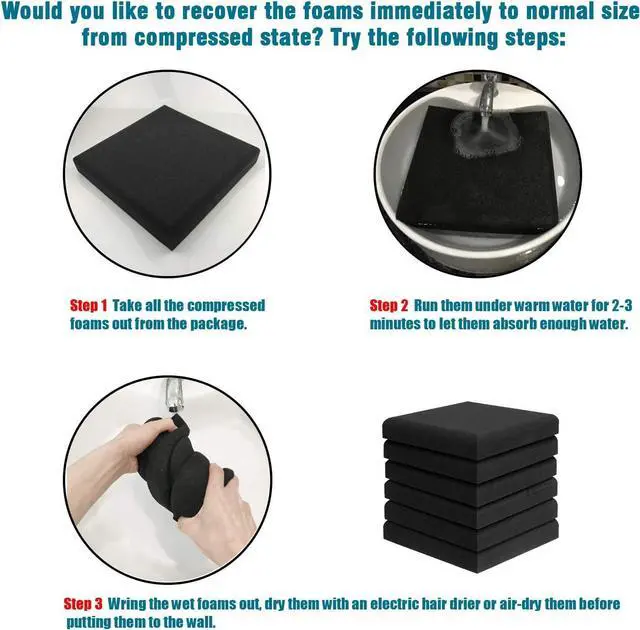 Would you like to recover the foams immediately to normal size from compressed state? Try the following steps:

Step 1 Take all the compressed foams out from the package.

Step 2 Run them under warm water for 2-3 minutes to let them absorb enough water.

Step 3 Wring the wet foams out, dry them with an electric hair drier or air-dry them before putting them to the wall.