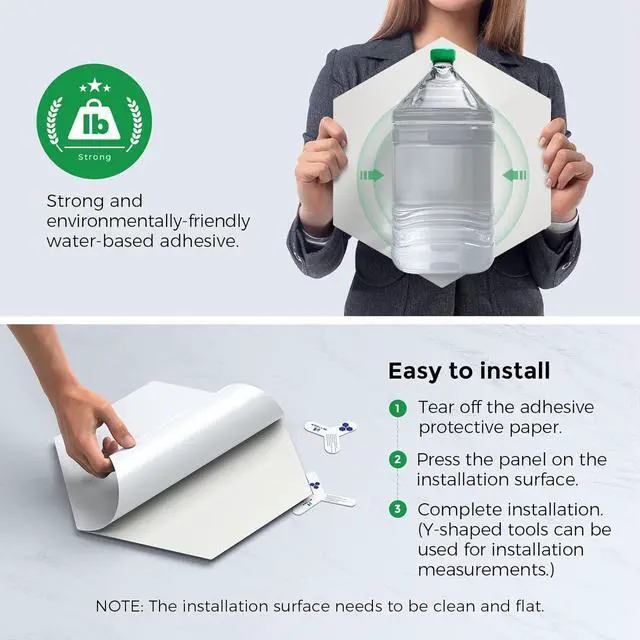 lb

Strong

Strong and environmentally-friendly water-based adhesive.

Easy to install

1 Tear off the adhesive protective paper.

2 Press the panel on the installation surface.

3 Complete installation. (Y-shaped tools can be used for installation measurements.)

NOTE: The installation surface needs to be clean and flat.