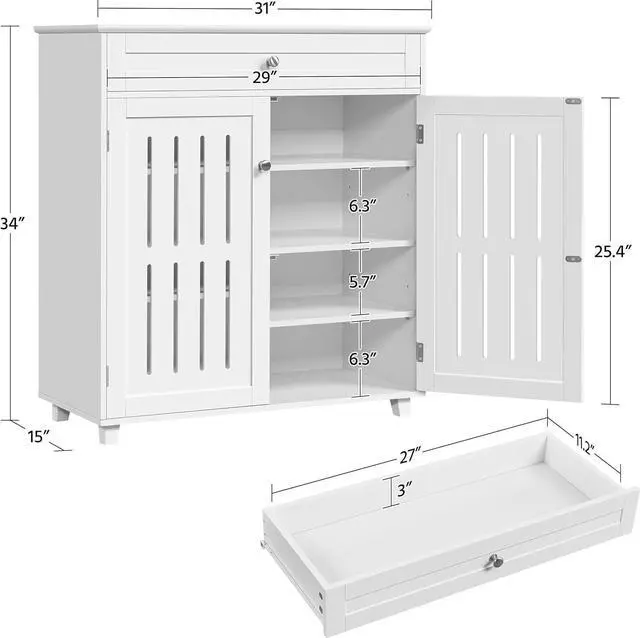 31″

29″

34″

6.3″

5.7″

6.3″

25.4″

15″

27″

11.2″

3″