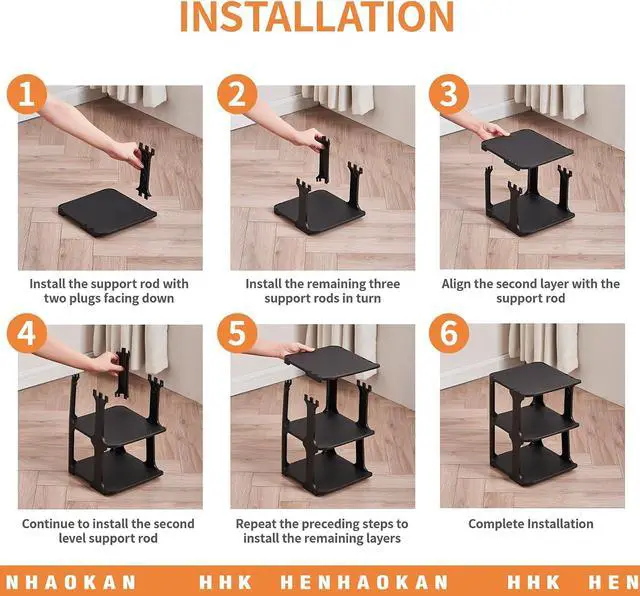 INSTALLATION

1

Install the support rod with two plugs facing down

2

Install the remaining three support rods in turn

3

Align the second layer with the support rod

4

Continue to install the second level support rod

5

Repeat the preceding steps to install the remaining layers

6

Complete Installation

NHAOKAN HHK HENHAOKAN HHK HEN