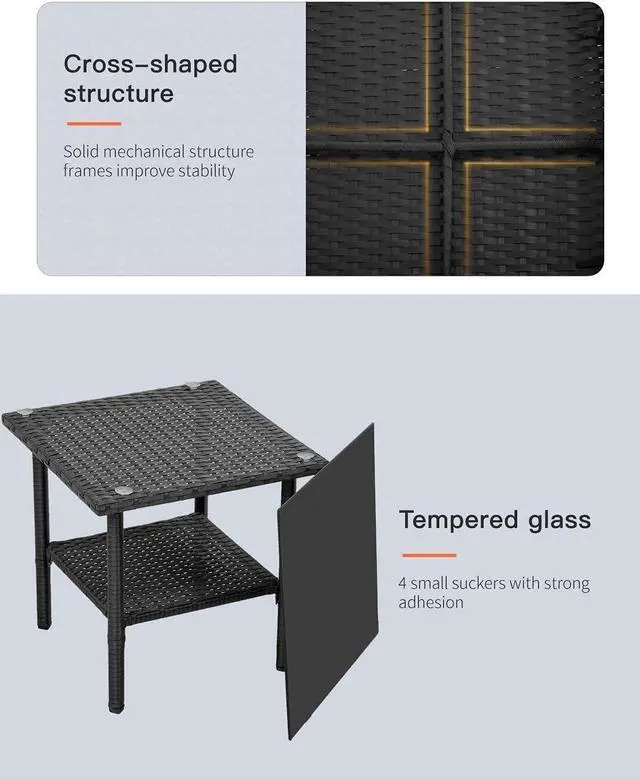 Cross–shaped structure

Solid mechanical structure frames improve stability

Tempered glass

4 small suckers with strong adhesion