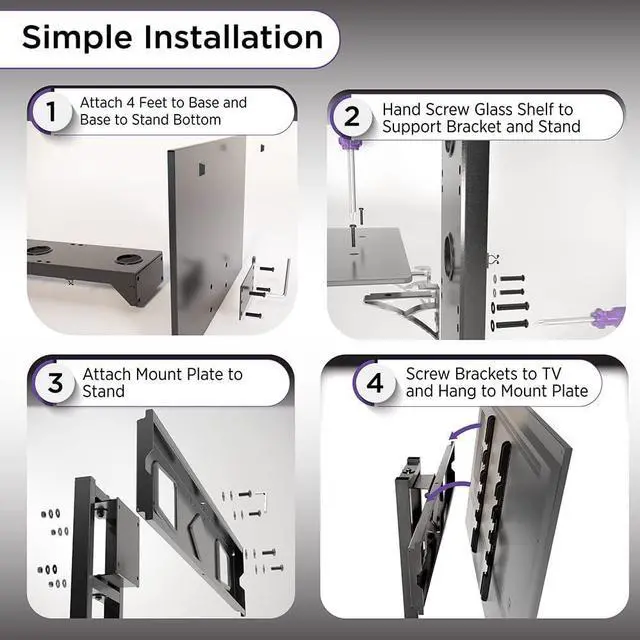 Simple Installation

1 Attach 4 Feet to Base and Base to Stand Bottom

2 Hand Screw Glass Shelf to Support Bracket and Stand

3 Attach Mount Plate to Stand

4 Screw Brackets to TV and Hang to Mount Plate