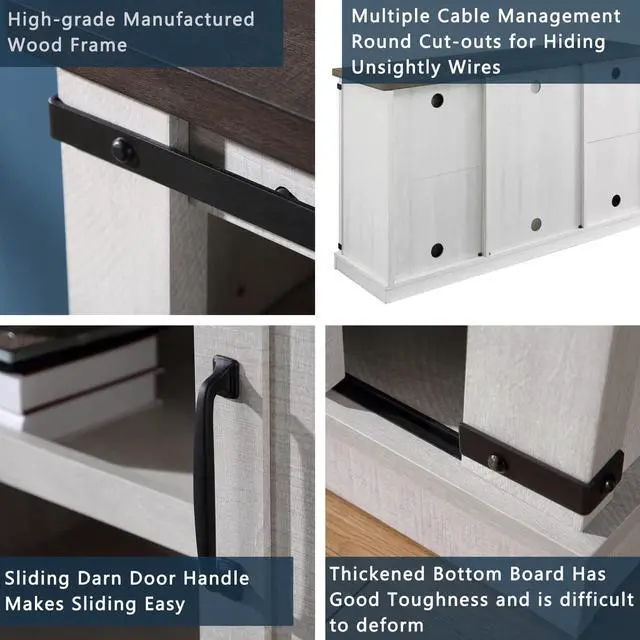 High-grade Manufactured Wood Frame

Multiple Cable Management Round Cut-outs for Hiding Unsightly Wires

Sliding Darn Door Handle Makes Sliding Easy

Thickened Bottom Board Has Good Toughness and is difficult to deform