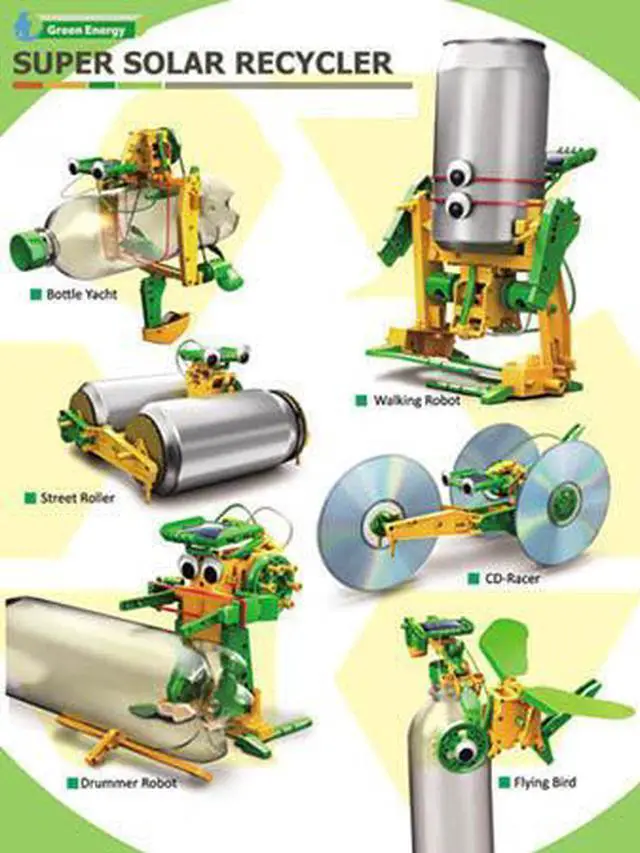 Green Energy

SUPER SOLAR RECYCLER

Bottle Yacht

Walking Robot

Street Roller

CD-Racer

Drummer Robot

Flying Bird