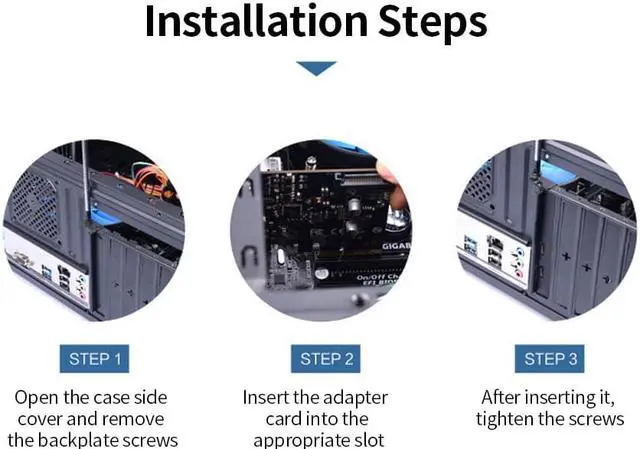 Installation Steps

GIGAB

On/Off Ch

EFI BIOS

STEP 1

Open the case side cover and remove the backplate screws

STEP 2

Insert the adapter card into the appropriate slot

STEP 3

After inserting it, tighten the screws