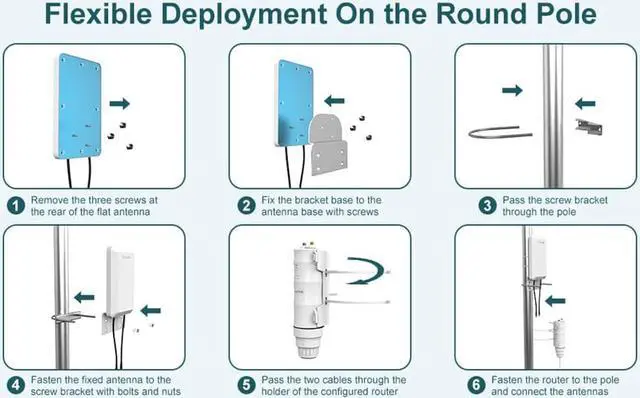 Flexible Deployment On the Round Pole

1 Remove the three screws at the rear of the flat antenna

2 Fix the bracket base to the antenna base with screws

3 Pass the screw bracket through the pole

4 Fasten the fixed antenna to the screw bracket with bolts and nuts

5 Pass the two cables through the holder of the configured router

6 Fasten the router to the pole and connect the antennas