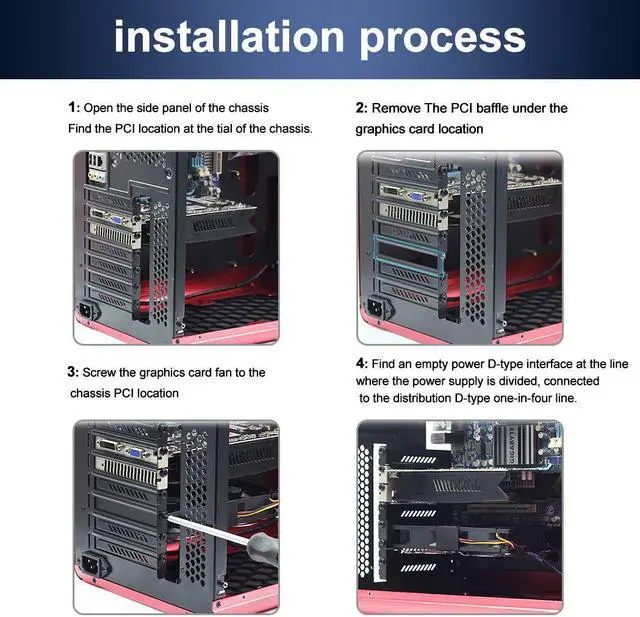 installation process

1: Open the side panel of the chassis
Find the PCI location at the tial of the chassis.

2: Remove The PCI baffle under the graphics card location

3: Screw the graphics card fan to the chassis PCI location

4: Find an empty power D-type interface at the line where the power supply is divided, connected to the distribution D-type one-in-four line.

GIGABYTE