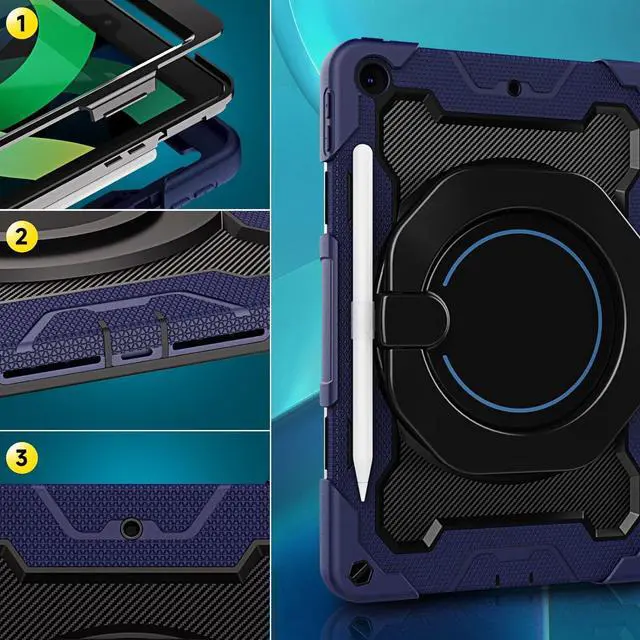 1

2

3