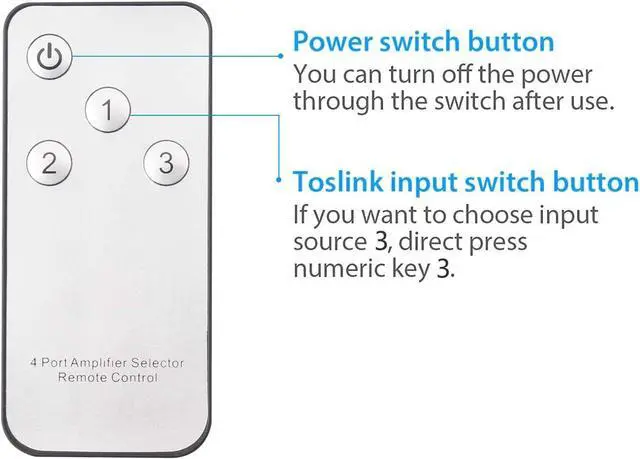 1

2

3

4 Port Amplifier Selector
Remote Control

Power switch button
You can turn off the power through the switch after use.

Toslink input switch button
If you want to choose input source 3, direct press numeric key 3.