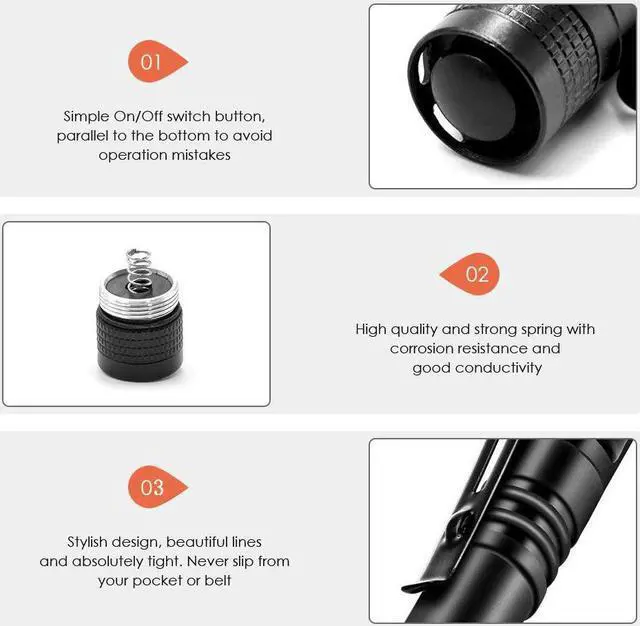 01

Simple On/Off switch button, parallel to the bottom to avoid operation mistakes

02

High quality and strong spring with corrosion resistance and good conductivity

03

Stylish design, beautiful lines and absolutely tight. Never slip from your pocket or belt