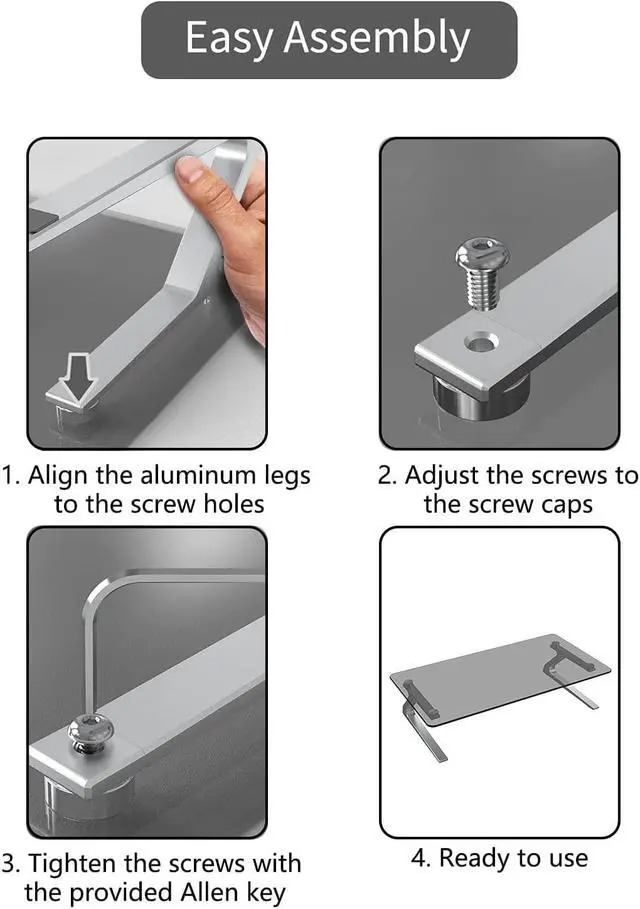 Easy Assembly

1. Align the aluminum legs to the screw holes

2. Adjust the screws to the screw caps

3. Tighten the screws with the provided Allen key

4. Ready to use