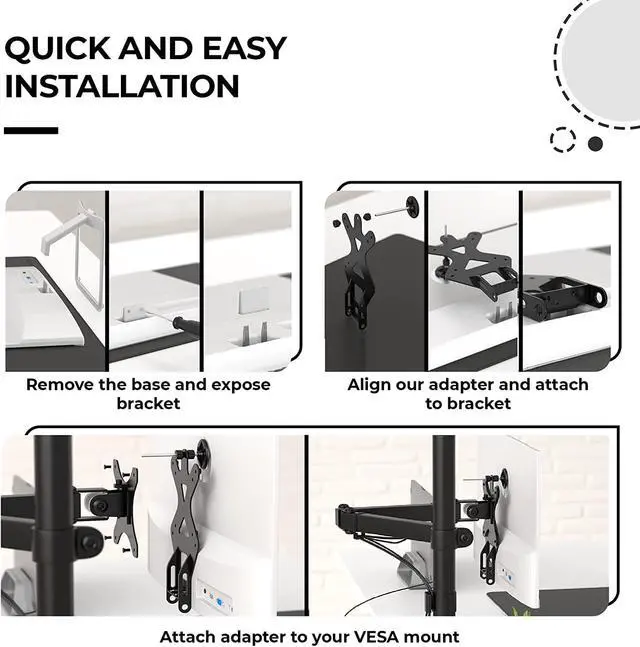 QUICK AND EASY INSTALLATION

Remove the base and expose bracket

Align our adapter and attach to bracket

Attach adapter to your VESA mount