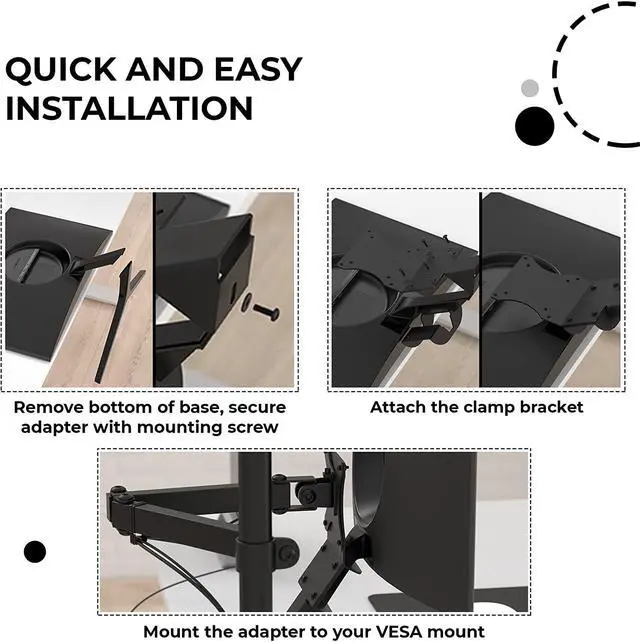 QUICK AND EASY INSTALLATION

Remove bottom of base, secure adapter with mounting screw

Attach the clamp bracket

Mount the adapter to your VESA mount