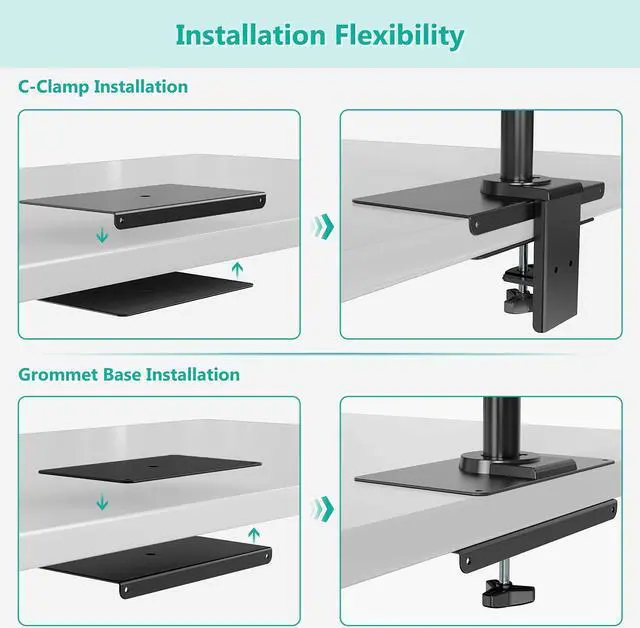 Installation Flexibility

C-Clamp Installation

Grommet Base Installation