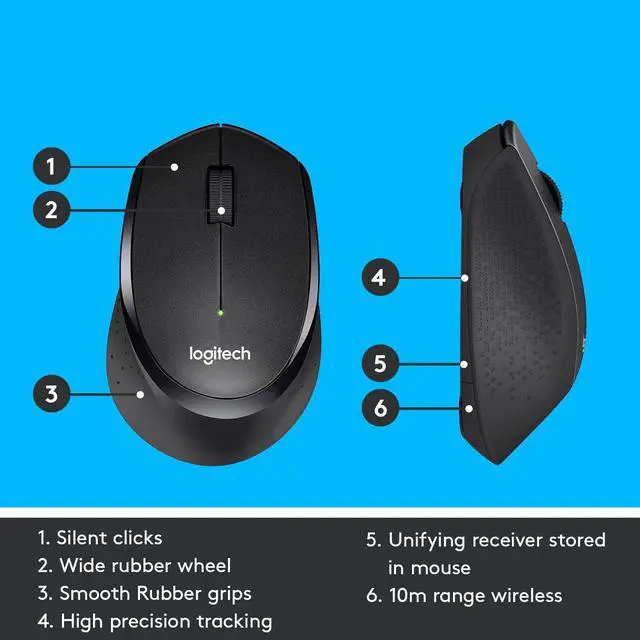 1
2
logitech
3
4
5
6

1. Silent clicks
2. Wide rubber wheel
3. Smooth Rubber grips
4. High precision tracking

5. Unifying receiver stored in mouse
6. 10m range wireless