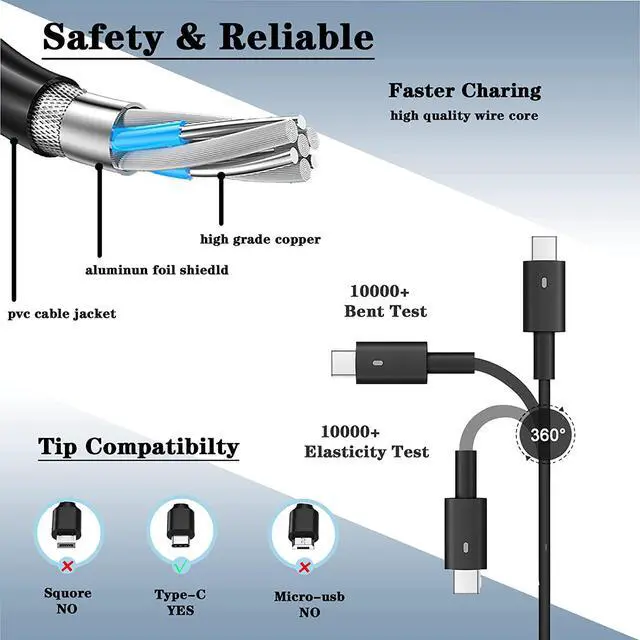 Safety & Reliable

Faster Charing
high quality wire core

high grade copper

aluminun foil shiedld

pvc cable jacket

10000+
Bent Test

10000+
Elasticity Test

360°

Tip Compatibilty

Squore
NO

Type-C
YES

Micro-usb
NO