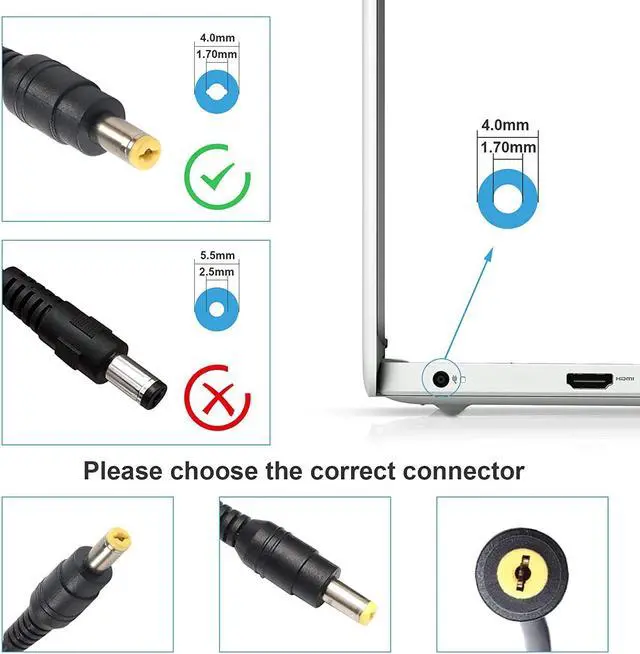 4.0mm
1.70mm

5.5mm
2.5mm

4.0mm
1.70mm

HDMI

Please choose the correct connector