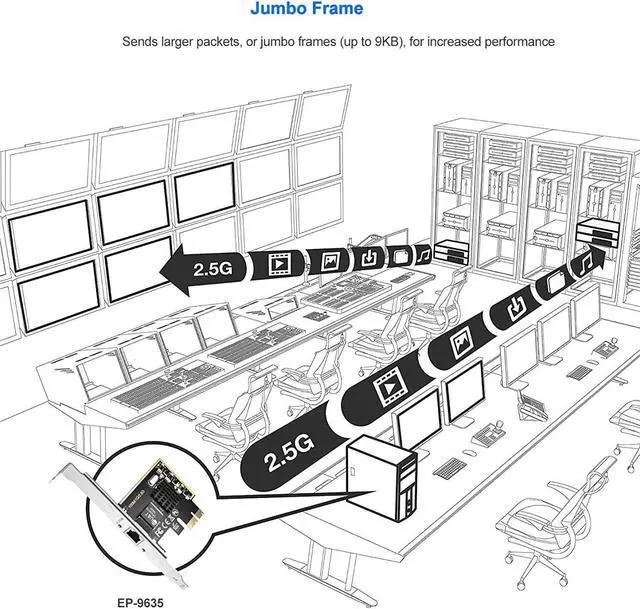 Jumbo Frame

Sends larger packets, or jumbo frames (up to 9KB), for increased performance

2.5G

2.5G

EP-9635