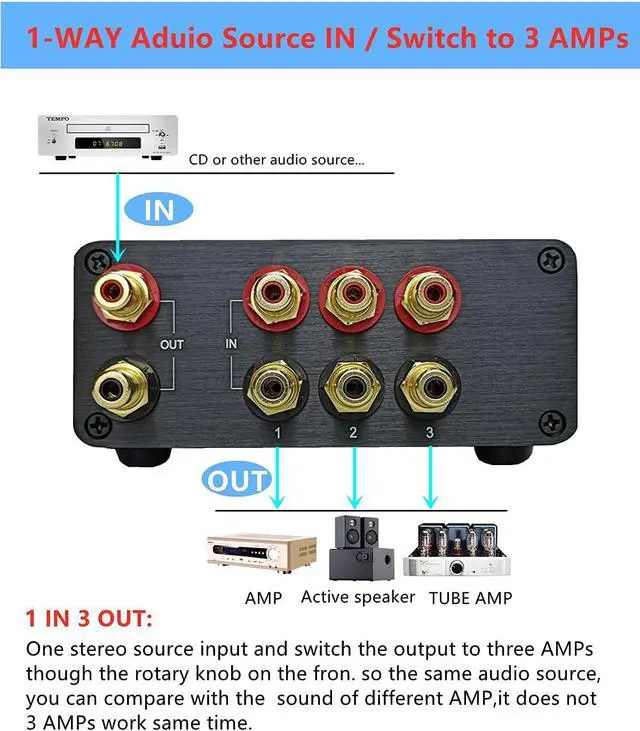 1-WAY Aduio Source IN / Switch to 3 AMPs

TEMPO

CD or other audio source...

IN

OUT

IN

1 2 3

OUT

AMP Active speaker TUBE AMP

1 IN 3 OUT:

One stereo source input and switch the output to three AMPs though the rotary knob on the fron. so the same audio source, you can compare with the sound of different AMP,it does not 3 AMPs work same time.