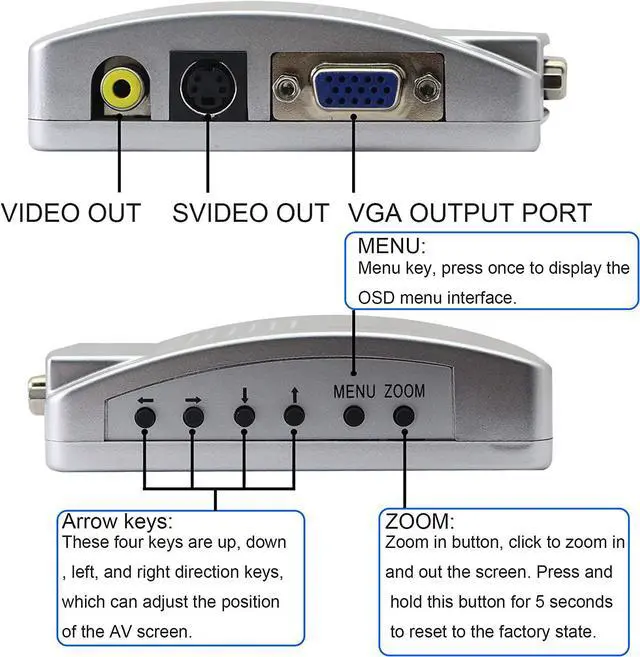 VIDEO OUT SVIDEO OUT VGA OUTPUT PORT

MENU:
Menu key, press once to display the OSD menu interface.

MENU ZOOM

Arrow keys:
These four keys are up, down , left, and right direction keys, which can adjust the position of the AV screen.

ZOOM:
Zoom in button, click to zoom in and out the screen. Press and hold this button for 5 seconds to reset to the factory state.