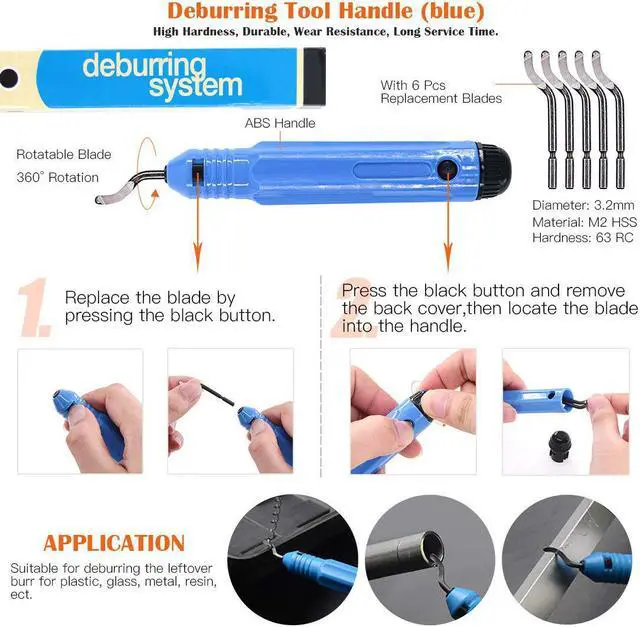 Deburring Tool Handle (blue)

High Hardness, Durable, Wear Resistance, Long Service Time.

deburring system

With 6 Pcs Replacement Blades

ABS Handle

Rotatable Blade

360° Rotation

Diameter: 3.2mm
Material: M2 HSS
Hardness: 63 RC

1. Replace the blade by pressing the black button.

2. Press the black button and remove the back cover,then locate the blade into the handle.

APPLICATION

Suitable for deburring the leftover burr for plastic, glass, metal, resin, ect.