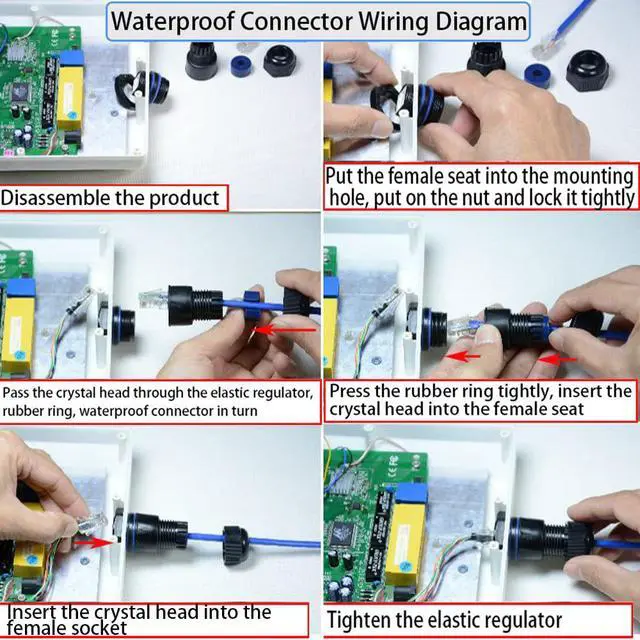 Waterproof Connector Wiring Diagram

Disassemble the product

Put the female seat into the mounting hole, put on the nut and lock it tightly

Pass the crystal head through the elastic regulator, rubber ring, waterproof connector in turn

Press the rubber ring tightly, insert the crystal head into the female seat

Insert the crystal head into the female socket

Tighten the elastic regulator