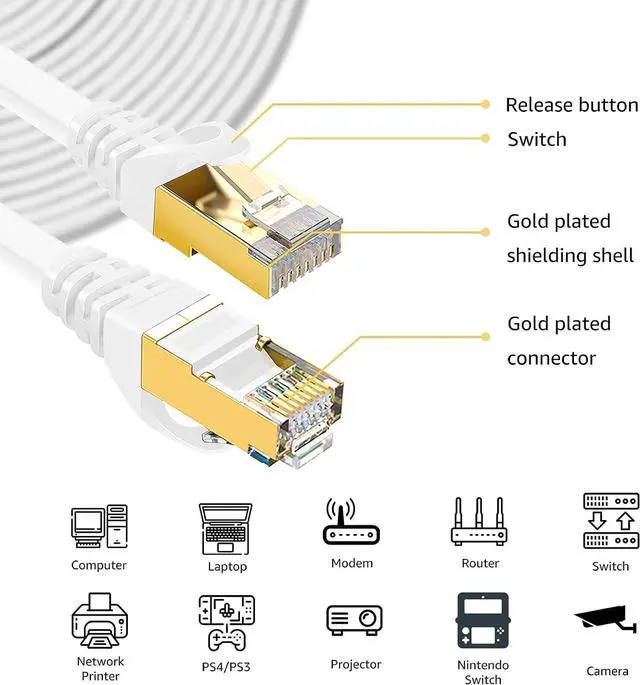 Release button
Switch
Gold plated shielding shell
Gold plated connector

Computer
Laptop
Modem
Router
Switch

Network Printer
PS4/PS3
Projector
Nintendo Switch
Camera