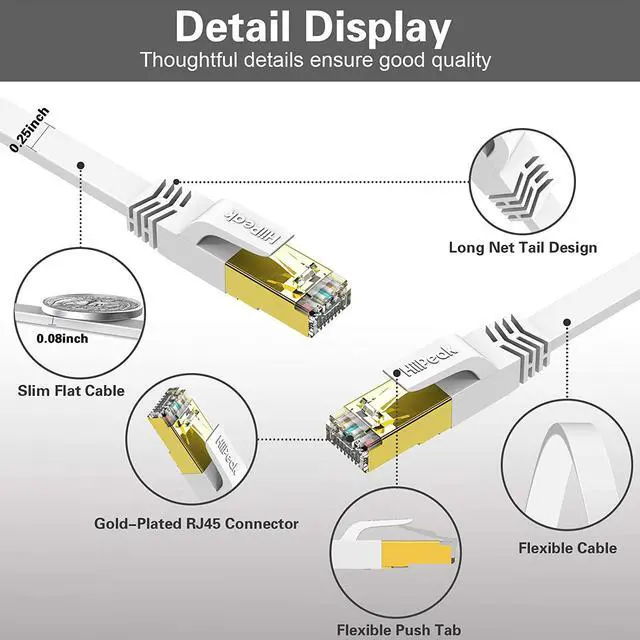 Detail Display
Thoughtful details ensure good quality

0.25inch

HiiPeak

Long Net Tail Design

0.08inch

Slim Flat Cable

HiiPeak

HiiPeak

Gold-Plated RJ45 Connector

Flexible Cable

Flexible Push Tab