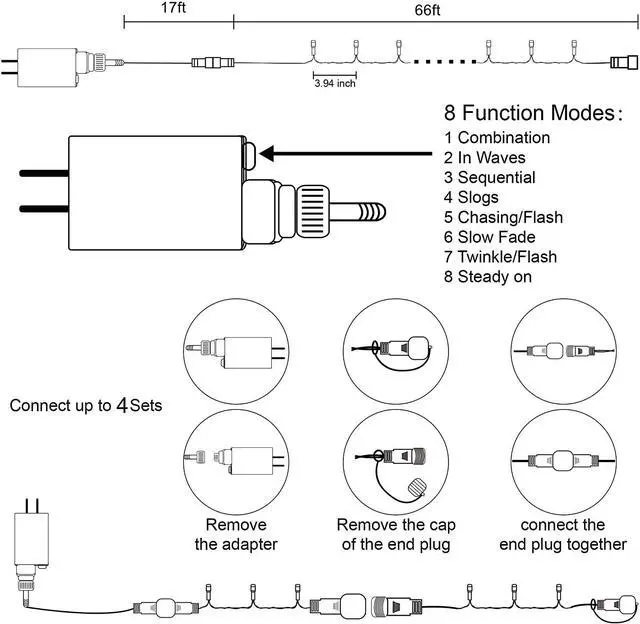 17ft

66ft

3.94 inch

8 Function Modes:
1 Combination
2 In Waves
3 Sequential
4 Slogs
5 Chasing/Flash
6 Slow Fade
7 Twinkle/Flash
8 Steady on

Connect up to 4 Sets

Remove the adapter

Remove the cap of the end plug

connect the end plug together