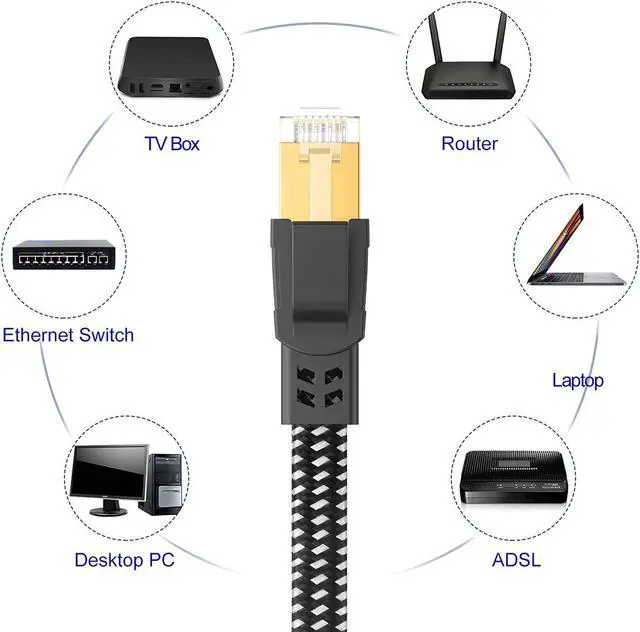 TV Box

Router

Ethernet Switch

Laptop

Desktop PC

ADSL