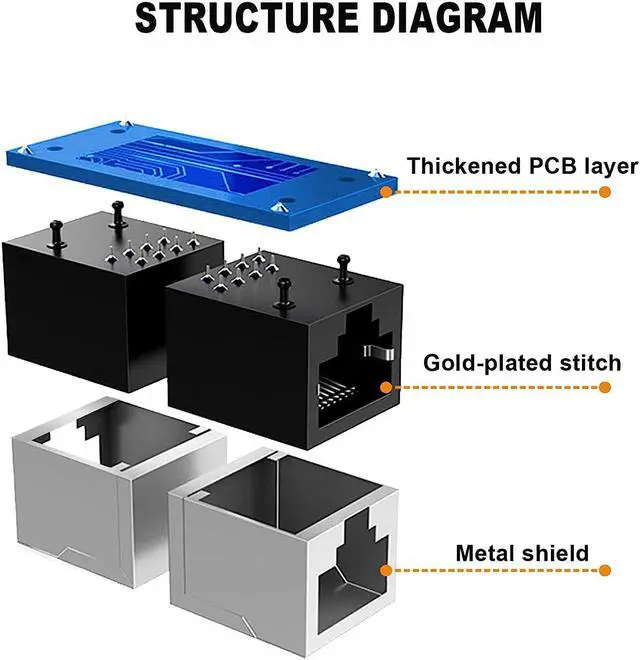 STRUCTURE DIAGRAM

Thickened PCB layer

Gold-plated stitch

Metal shield