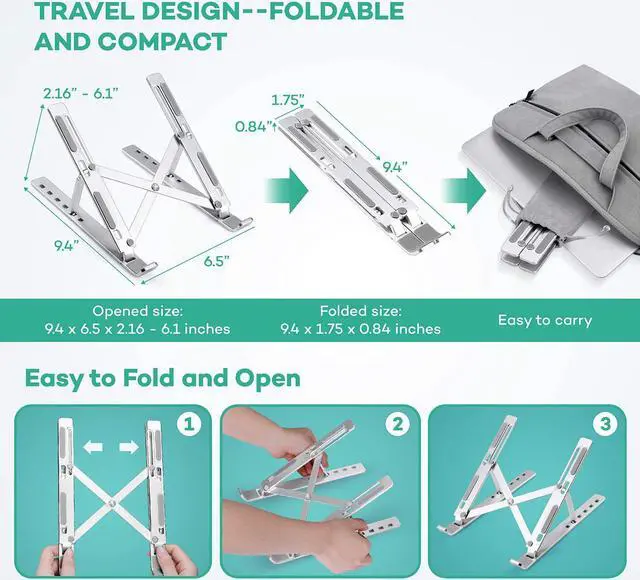 TRAVEL DESIGN--FOLDABLE AND COMPACT

2.16" - 6.1"

9.4"

6.5"

1.75"

0.84"

9.4"

Opened size:
9.4 x 6.5 x 2.16 - 6.1 inches

Folded size:
9.4 x 1.75 x 0.84 inches

Easy to carry

Easy to Fold and Open

1

2

3