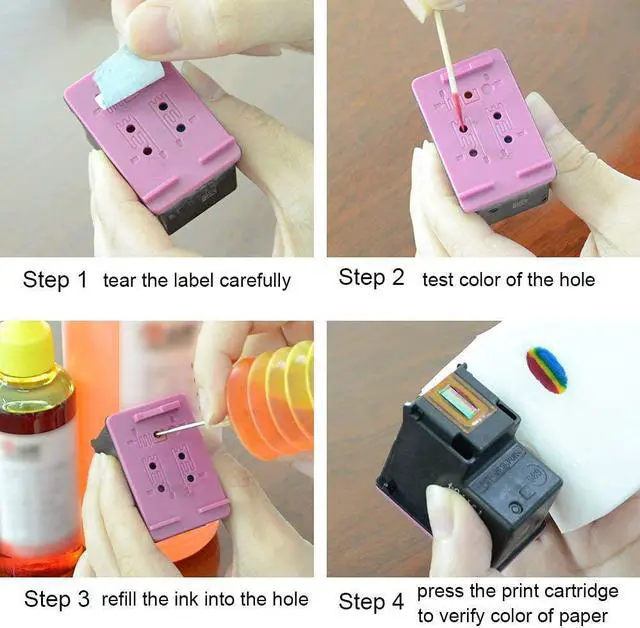 Step 1 tear the label carefully

Step 2 test color of the hole

Step 3 refill the ink into the hole

Step 4 press the print cartridge to verify color of paper