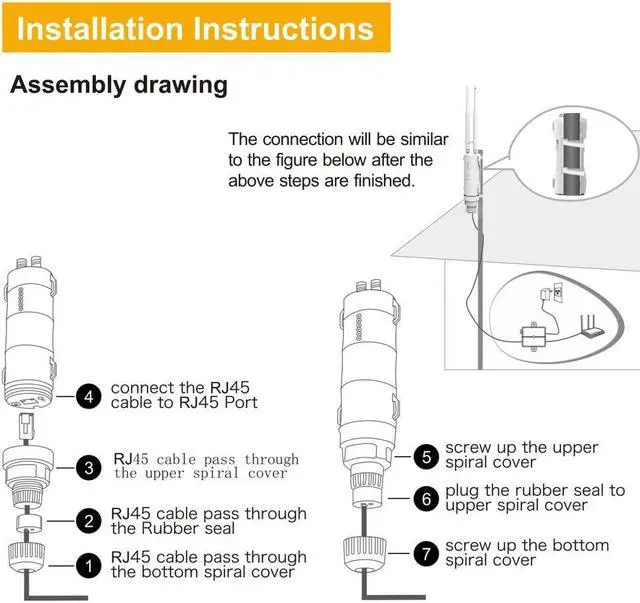 Installation Instructions

Assembly drawing

The connection will be similar to the figure below after the above steps are finished.

4 connect the RJ45 cable to RJ45 Port

3 RJ45 cable pass through the upper spiral cover

2 RJ45 cable pass through the Rubber seal

1 RJ45 cable pass through the bottom spiral cover

5 screw up the upper spiral cover

6 plug the rubber seal to upper spiral cover

7 screw up the bottom spiral cover