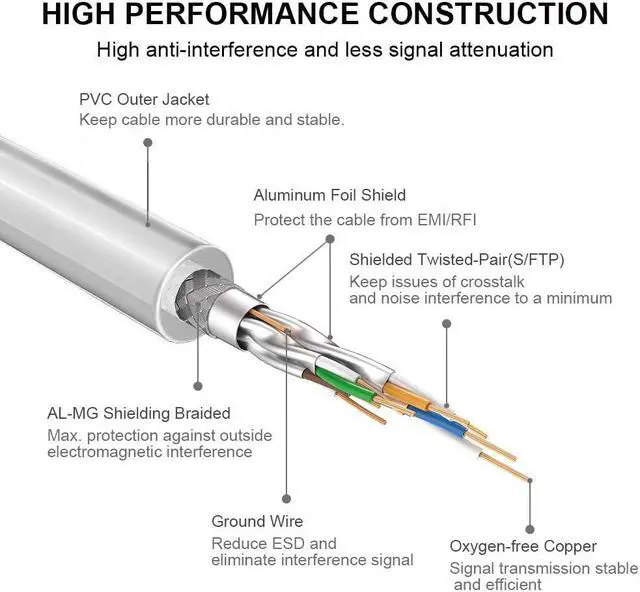 HIGH PERFORMANCE CONSTRUCTION

High anti-interference and less signal attenuation

PVC Outer Jacket
Keep cable more durable and stable.

Aluminum Foil Shield
Protect the cable from EMI/RFI

Shielded Twisted-Pair(S/FTP)
Keep issues of crosstalk and noise interference to a minimum

AL-MG Shielding Braided
Max. protection against outside electromagnetic interference

Ground Wire
Reduce ESD and eliminate interference signal

Oxygen-free Copper
Signal transmission stable and efficient