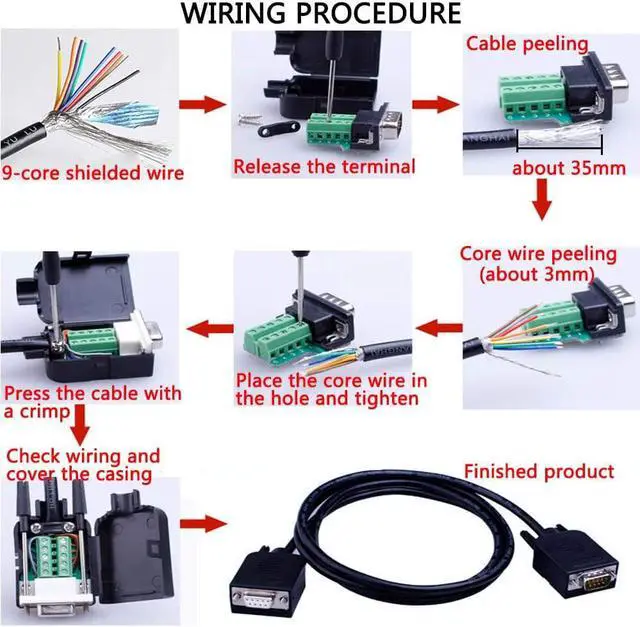 WIRING PROCEDURE

9-core shielded wire

Release the terminal

Cable peeling

about 35mm

Core wire peeling (about 3mm)

Place the core wire in the hole and tighten

Press the cable with a crimp

Check wiring and cover the casing

Finished product