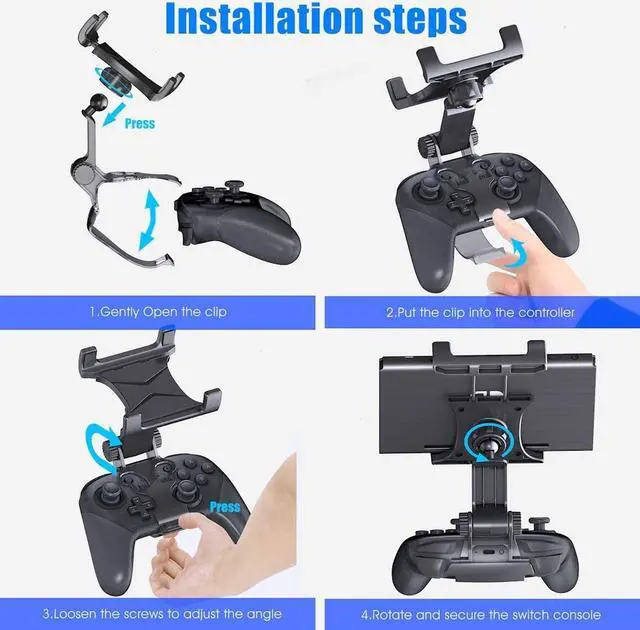 Installation steps

Press

1.Gently Open the clip

2.Put the clip into the controller

Press

3.Loosen the screws to adjust the angle

4.Rotate and secure the switch console