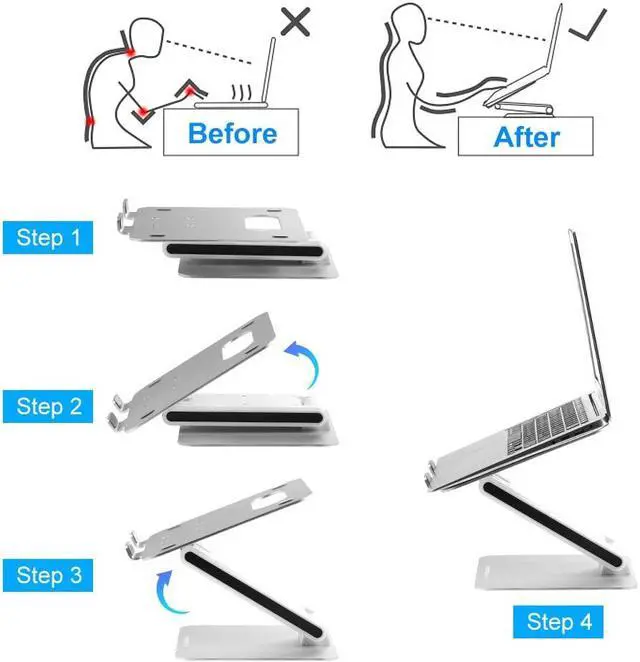 Before

After

Step 1

Step 2

Step 3

Step 4