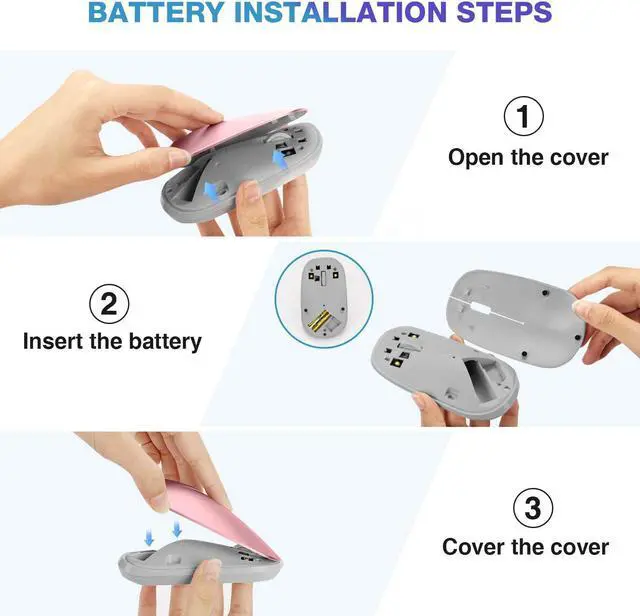 BATTERY INSTALLATION STEPS

1
Open the cover

2
Insert the battery

3
Cover the cover