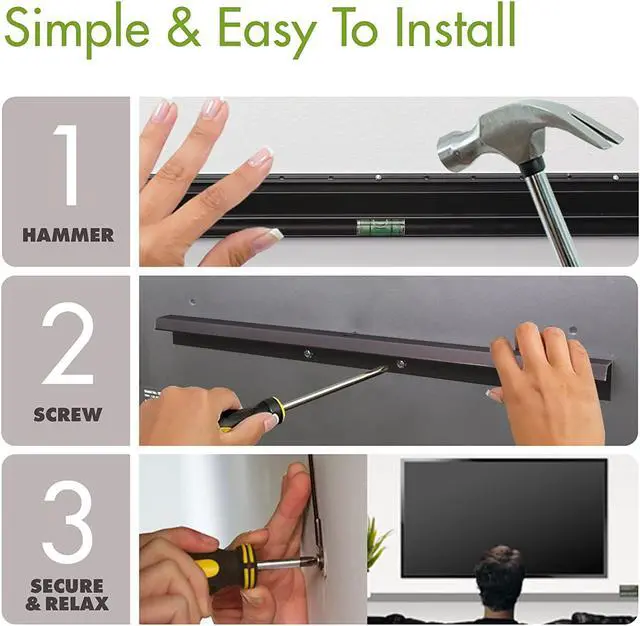 Simple & Easy To Install

1
HAMMER

2
SCREW

3
SECURE & RELAX