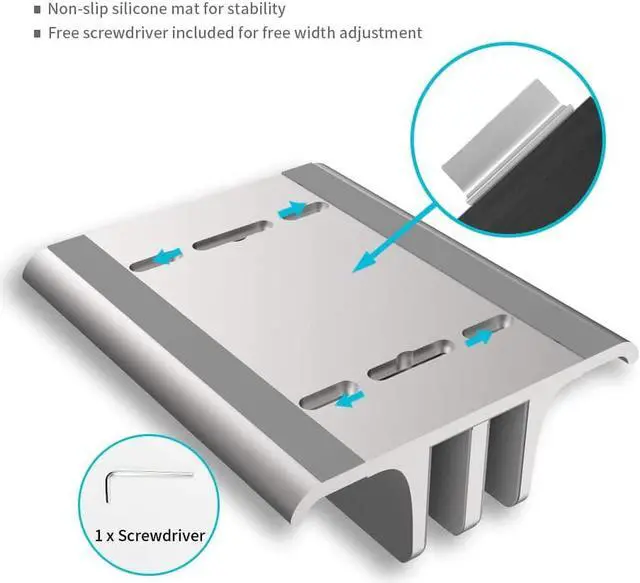 ■ Non-slip silicone mat for stability
■ Free screwdriver included for free width adjustment

1 x Screwdriver