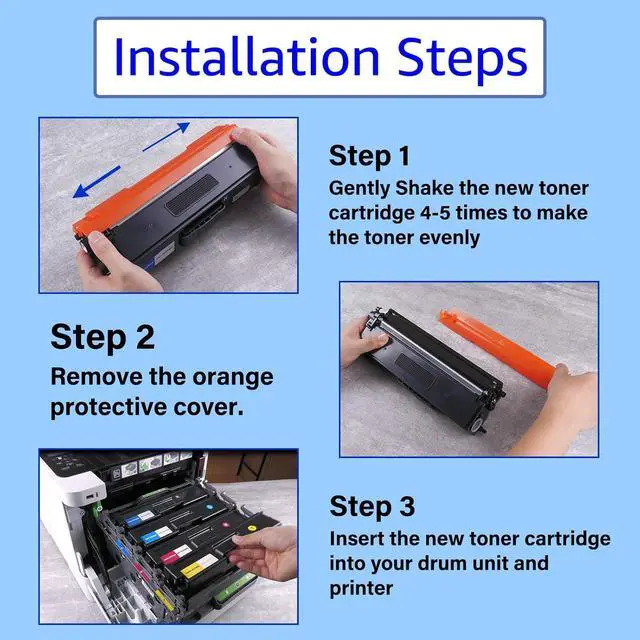 Installation Steps

Step 1
Gently Shake the new toner cartridge 4-5 times to make the toner evenly

Step 2
Remove the orange protective cover.

Step 3
Insert the new toner cartridge into your drum unit and printer