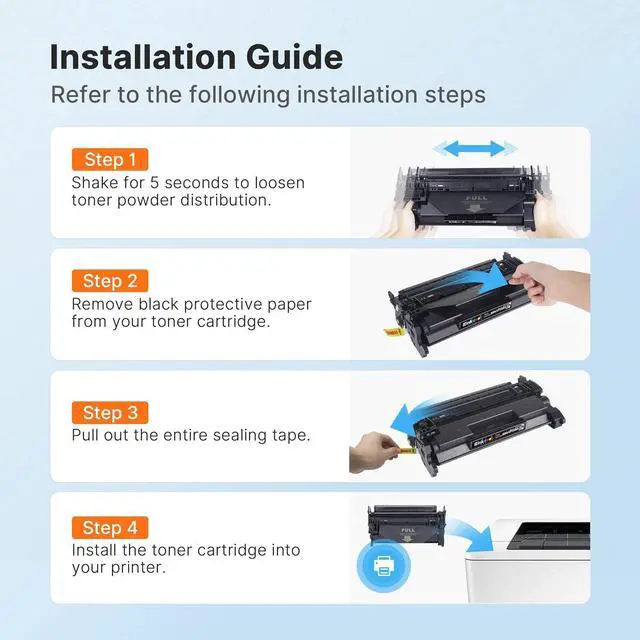 Installation Guide

Refer to the following installation steps

Step 1

Shake for 5 seconds to loosen toner powder distribution.

PULL

Step 2

Remove black protective paper from your toner cartridge.

Step 3

Pull out the entire sealing tape.

Step 4

Install the toner cartridge into your printer.

PULL