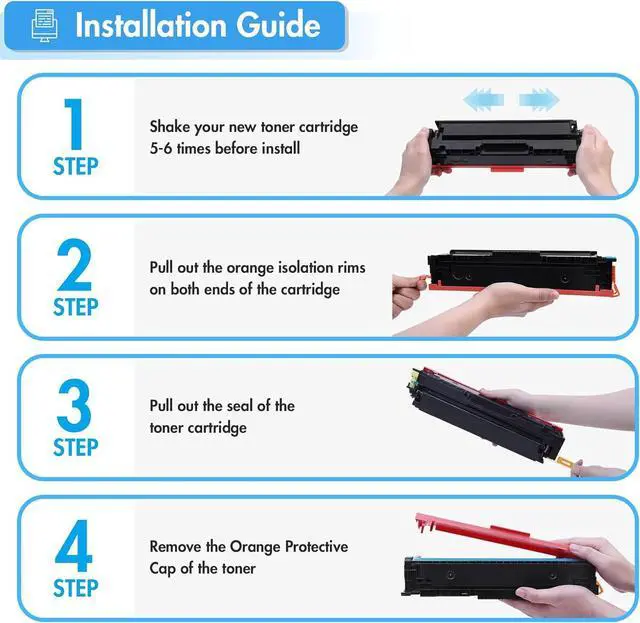 Installation Guide

1 STEP

Shake your new toner cartridge 5-6 times before install

2 STEP

Pull out the orange isolation rims on both ends of the cartridge

3 STEP

Pull out the seal of the toner cartridge

4 STEP

Remove the Orange Protective Cap of the toner